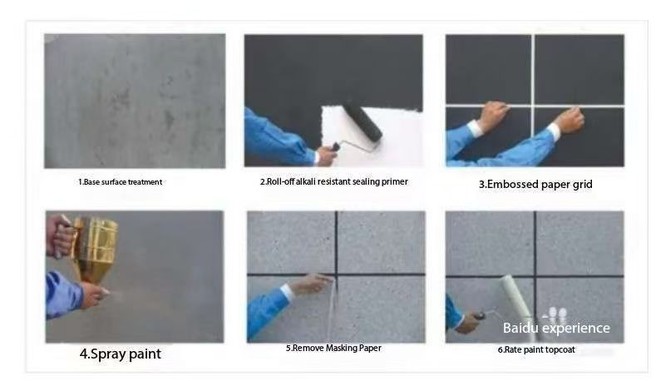 1.Base surface treatment

2.Roll-off alkali resistant sealing primer

3.Embossed paper grid

4.Spray paint

5.Remove Masking Paper

Baidu experience

6.Rate paint topcoat